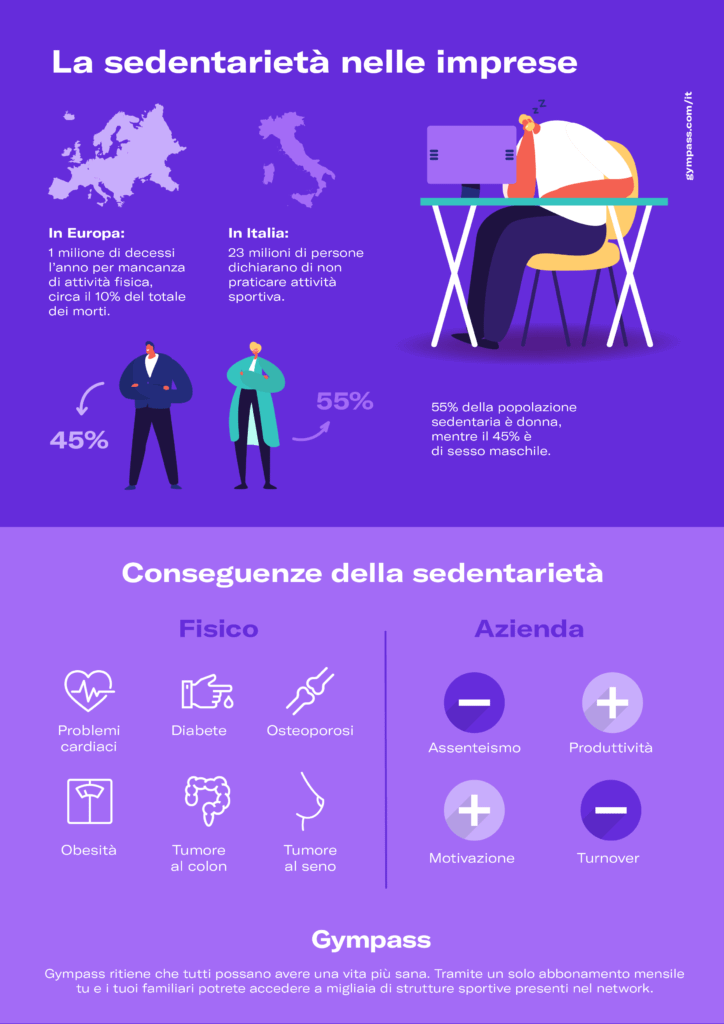 La sedentarietà nelle imprese

gympass.com/it

In Europa:
1 milione di decessi l'anno per mancanza di attività fisica, circa il 10% del totale dei morti.

In Italia:
23 milioni di persone dichiarano di non praticare attività sportiva.

45%

55%

55% della popolazione sedentaria è donna, mentre il 45% è di sesso maschile.

Conseguenze della sedentarietà

Fisico

Problemi cardiaci

Diabete

Osteoporosi

Obesità

Tumore al colon

Tumore al seno

Azienda

Assenteismo

Produttività

Motivazione

Turnover

Gympass

Gympass ritiene che tutti possano avere una vita più sana. Tramite un solo abbonamento mensile tu e i tuoi familiari potrete accedere a migliaia di strutture sportive presenti nel network.